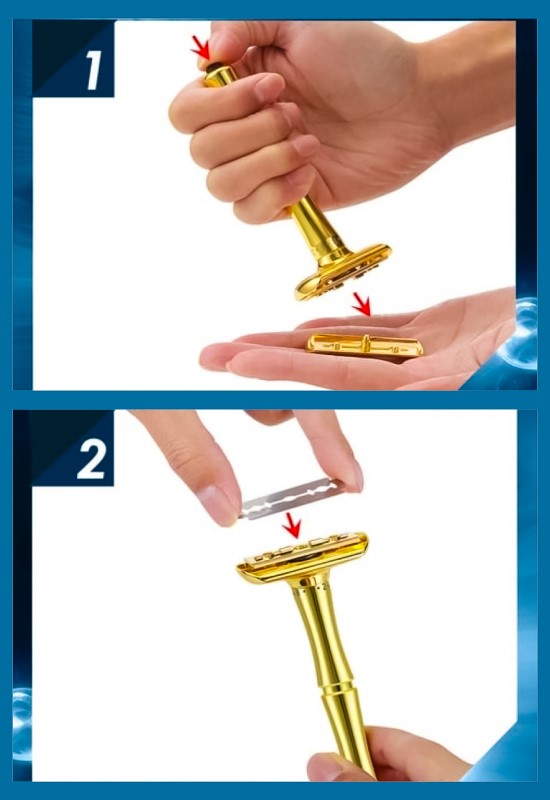 1

2