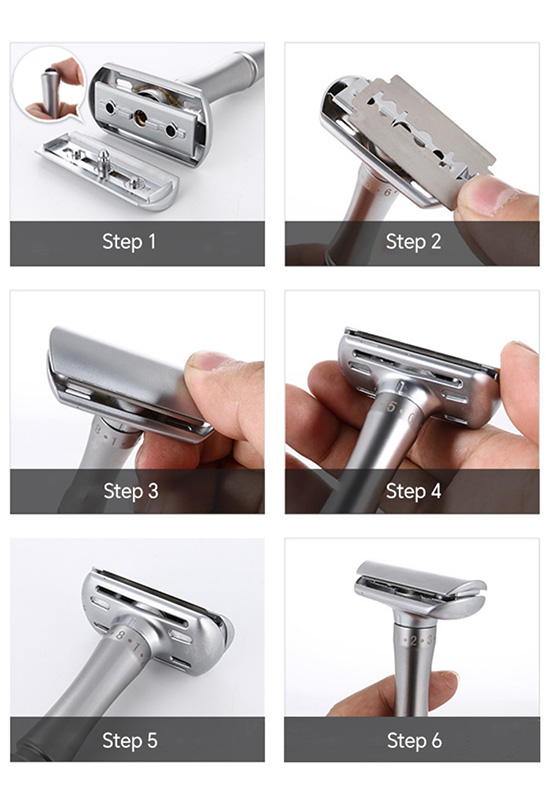 Step 1

Step 2

Step 3

Step 4

Step 5

Step 6