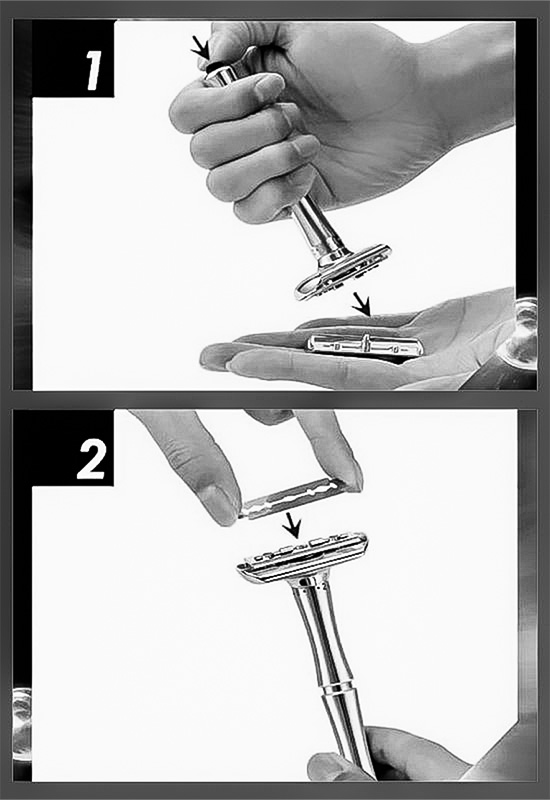 1

2